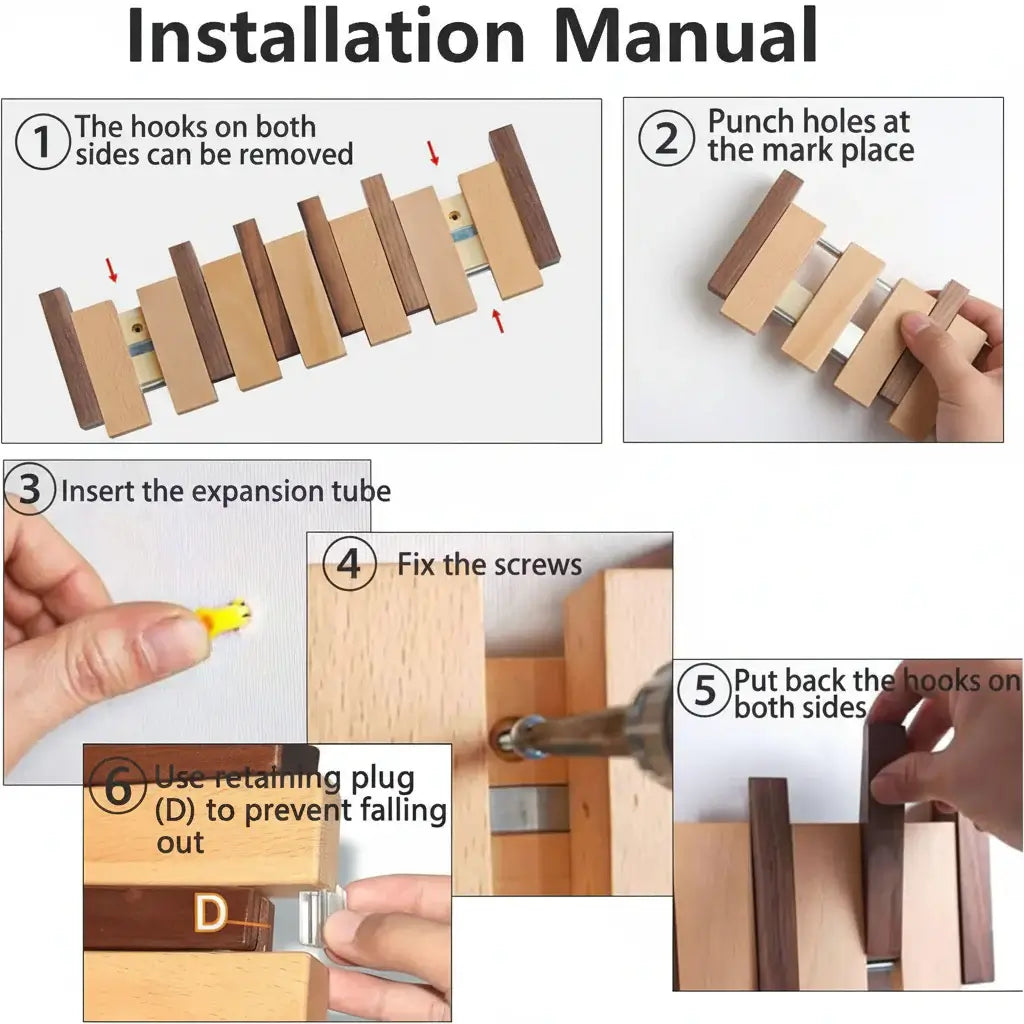 Installation Manual

1 The hooks on both sides can be removed

2 Punch holes at the mark place

3 Insert the expansion tube

4 Fix the screws

5 Put back the hooks on both sides

6 Use retaining plug (D) to prevent falling out

D