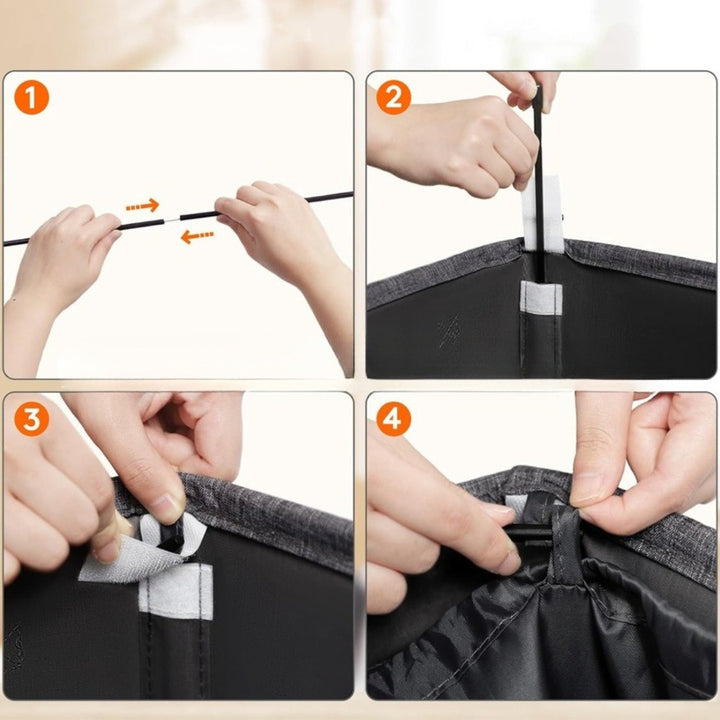 1

2

3

4